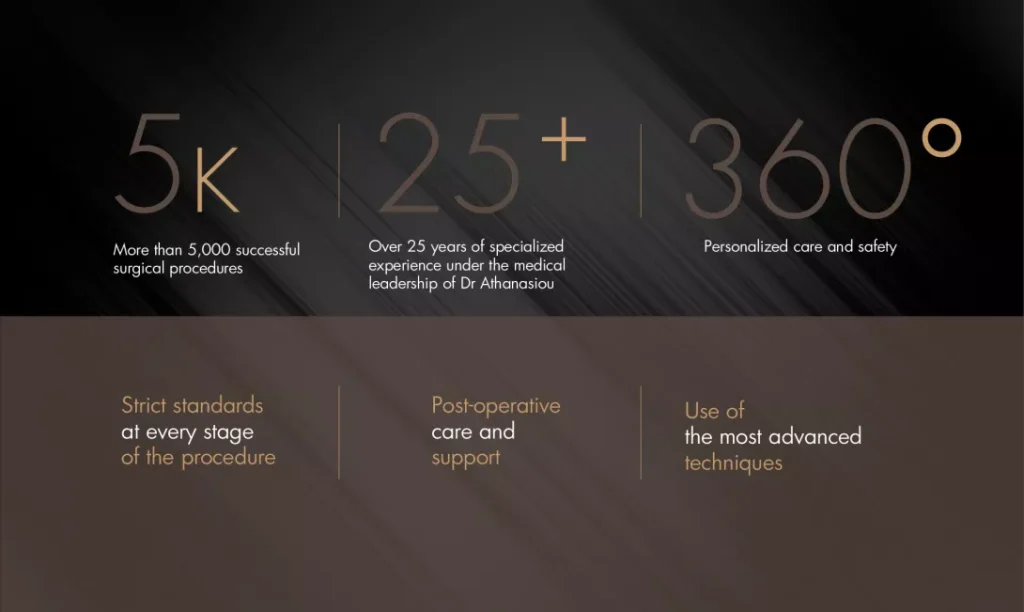 5K

More than 5,000 successful surgical procedures

25+

Over 25 years of specialized experience under the medical leadership of Dr Athanasiou

360°

Personalized care and safety

Strict standards at every stage of the procedure

Post-operative care and support

Use of the most advanced techniques